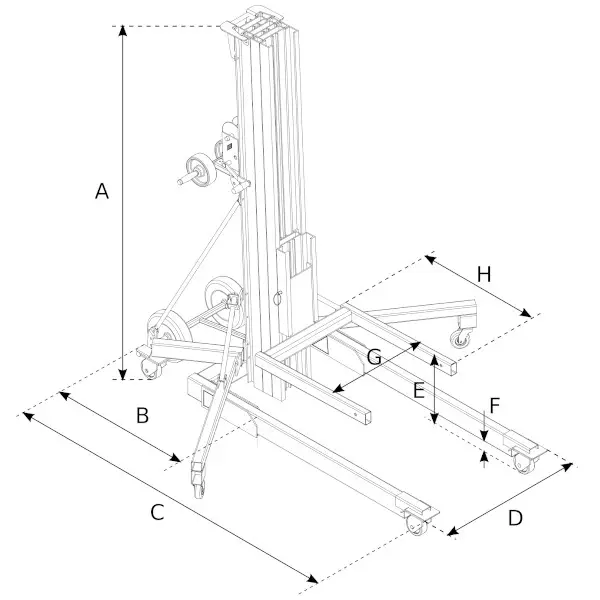 A
H
G
E
F
B
C
D